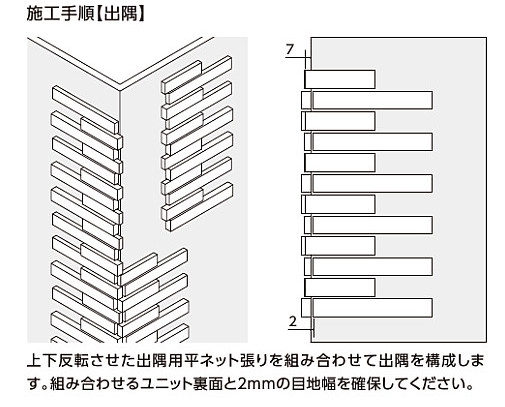 施工手順【出隅】

7

2

上下反転させた出隅用平ネット張りを組み合わせて出隅を構成します。組み合わせるユニット裏面と2mmの目地幅を確保してください。