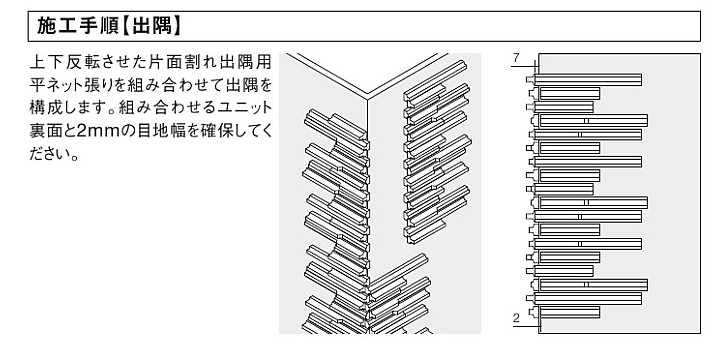 施工手順【出隅】

上下反転させた片面割れ出隅用平ネット張りを組み合わせて出隅を構成します。組み合わせるユニット裏面と2mmの目地幅を確保してください。

7

2